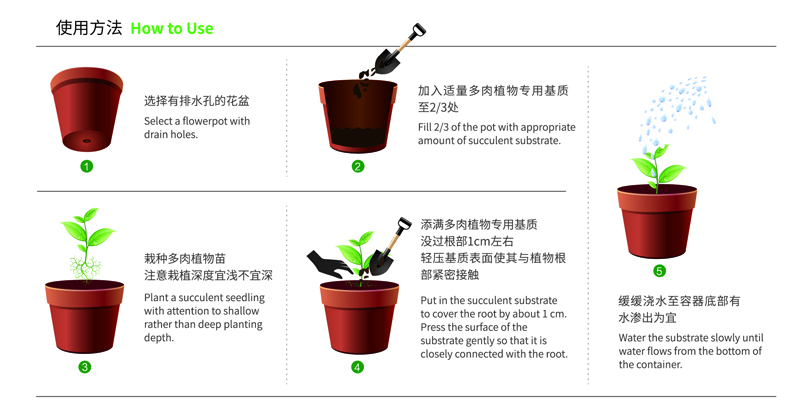 使用方法 How to Use

选择有排水孔的花盆
Select a flowerpot with drain holes.

1

加入适量多肉植物专用基质至2/3处
Fill 2/3 of the pot with appropriate amount of succulent substrate.

2

栽种多肉植物苗
注意栽植深度宜浅不宜深
Plant a succulent seedling with attention to shallow rather than deep planting depth.

3

添满多肉植物专用基质
没过根部1cm左右
轻压基质表面使其与植物根部紧密接触
Put in the succulent substrate to cover the root by about 1 cm. Press the surface of the substrate gently so that it is closely connected with the root.

4

5

缓缓浇水至容器底部有水渗出为宜
Water the substrate slowly until water flows from the bottom of the container.