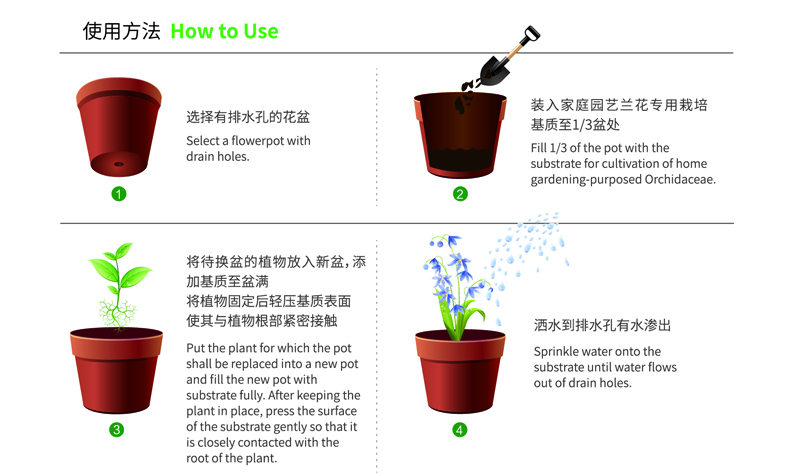 使用方法 How to Use

选择有排水孔的花盆

Select a flowerpot with drain holes.

1

装入家庭园艺兰花专用栽培基质至1/3盆处

Fill 1/3 of the pot with the substrate for cultivation of home gardening-purposed Orchidaceae.

2

将待换盆的植物放入新盆，添加基质至盆满
将植物固定后轻压基质表面使其与植物根部紧密接触

Put the plant for which the pot shall be replaced into a new pot and fill the new pot with substrate fully. After keeping the plant in place, press the surface of the substrate gently so that it is closely contacted with the root of the plant.

3

洒水到排水孔有水渗出

Sprinkle water onto the substrate until water flows out of drain holes.

4